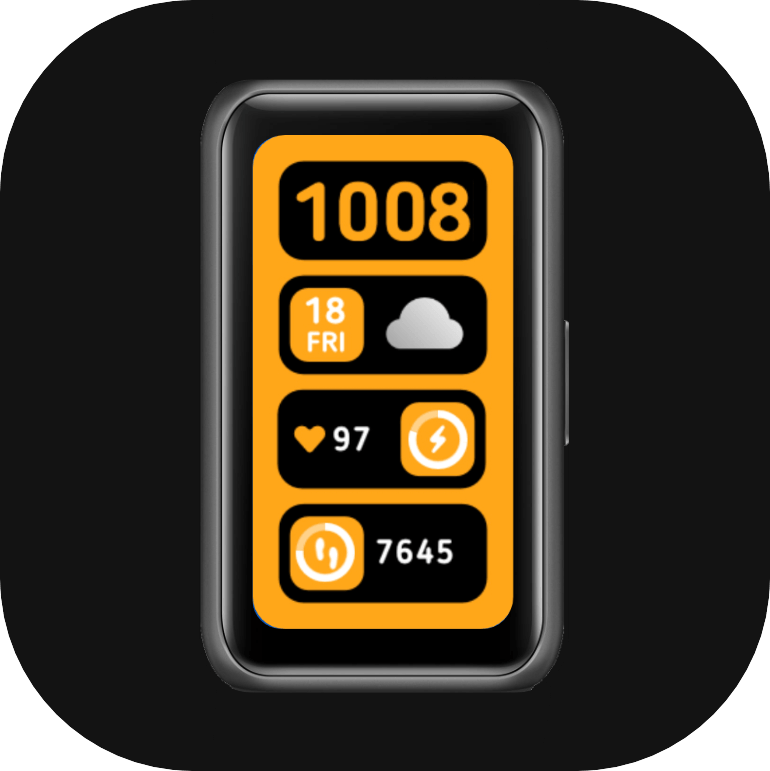 1008

18
FRI

97

7645